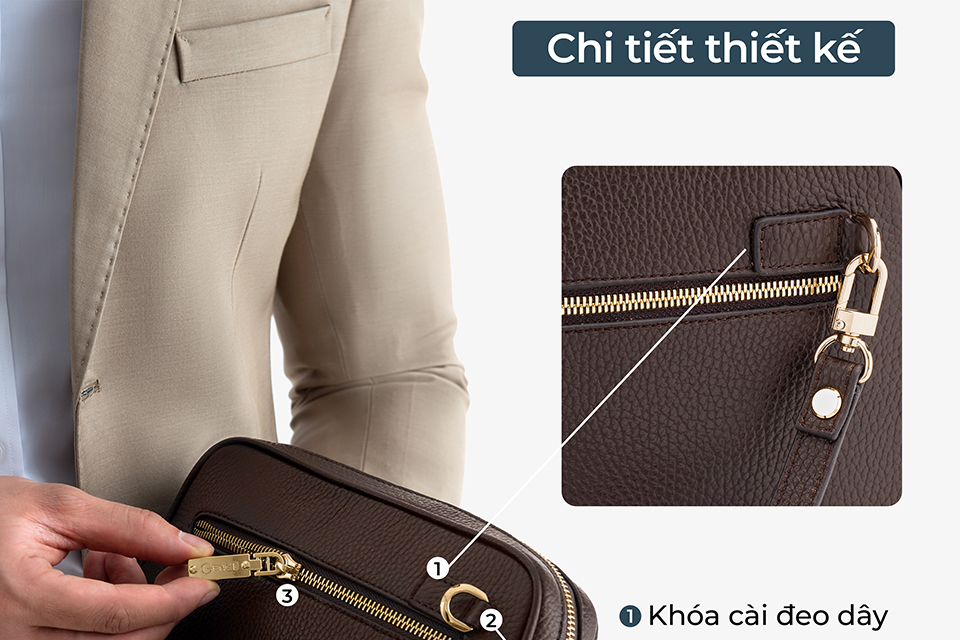 Chi tiết thiết kế

1

3

2

1 Khóa cài đeo dây