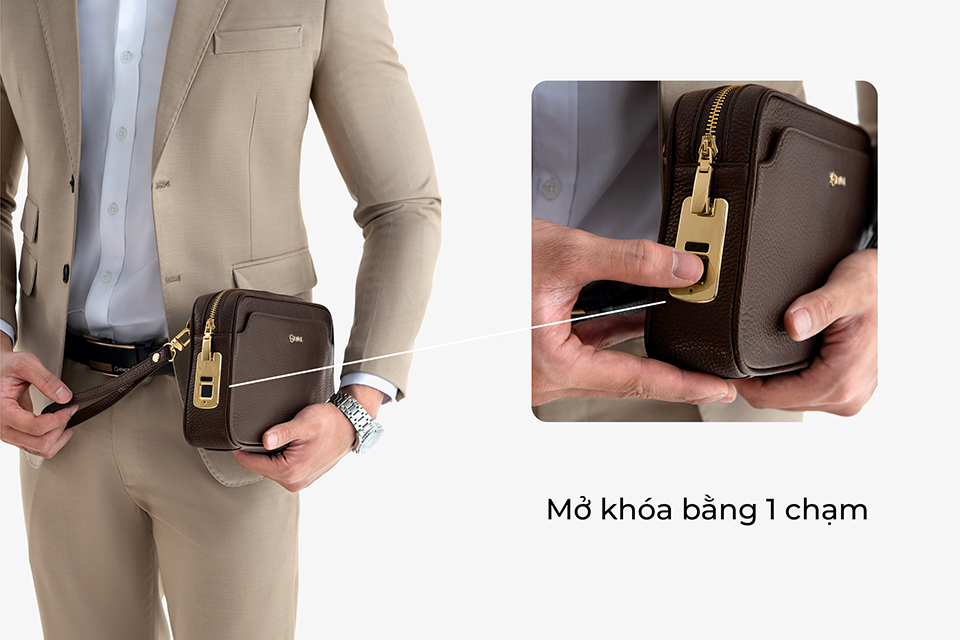 Mở khóa bằng 1 chạm