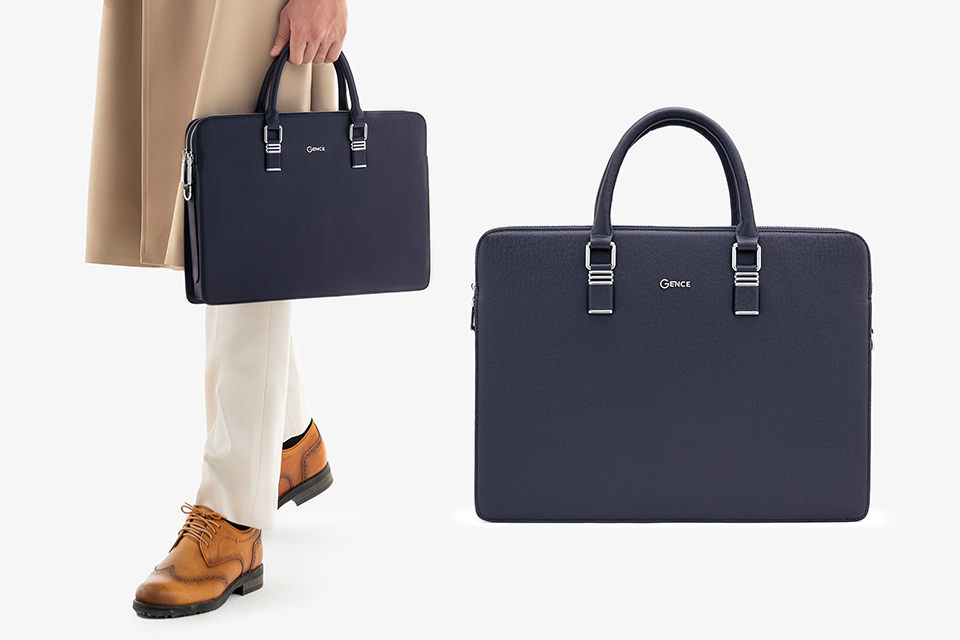 GENCE

GENCE