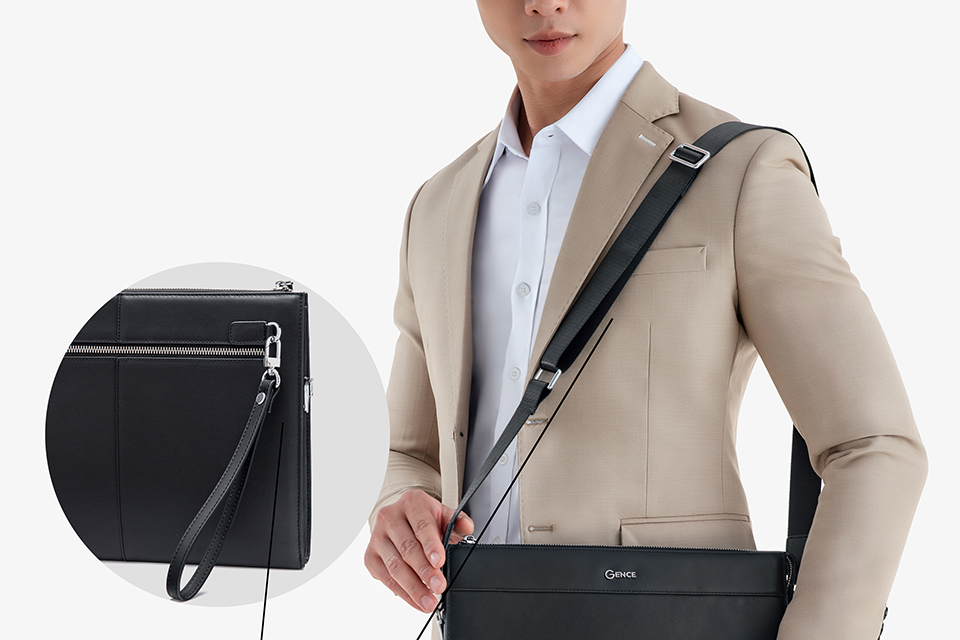 GENCE