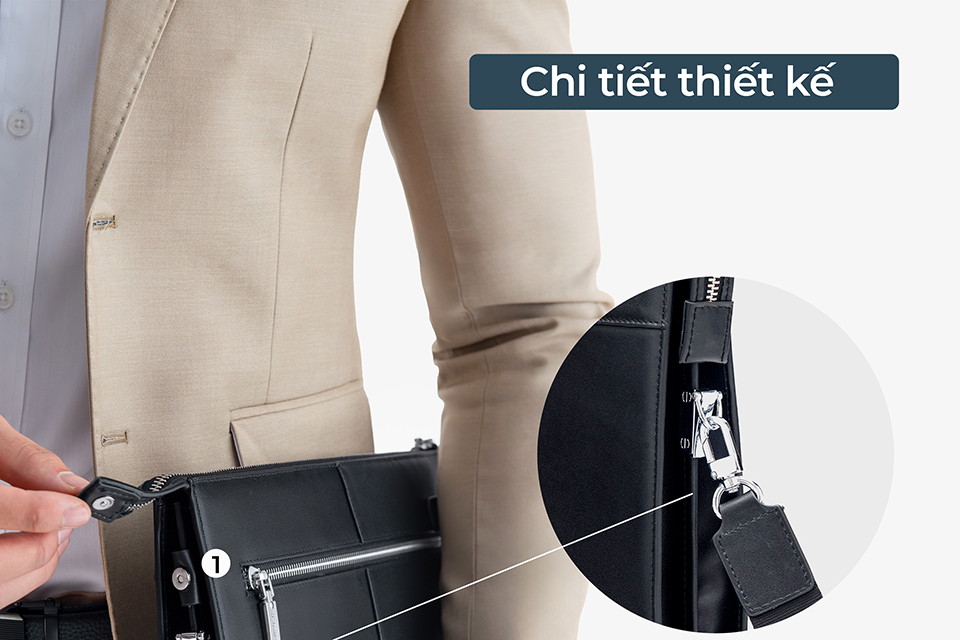 Chi tiết thiết kế

1