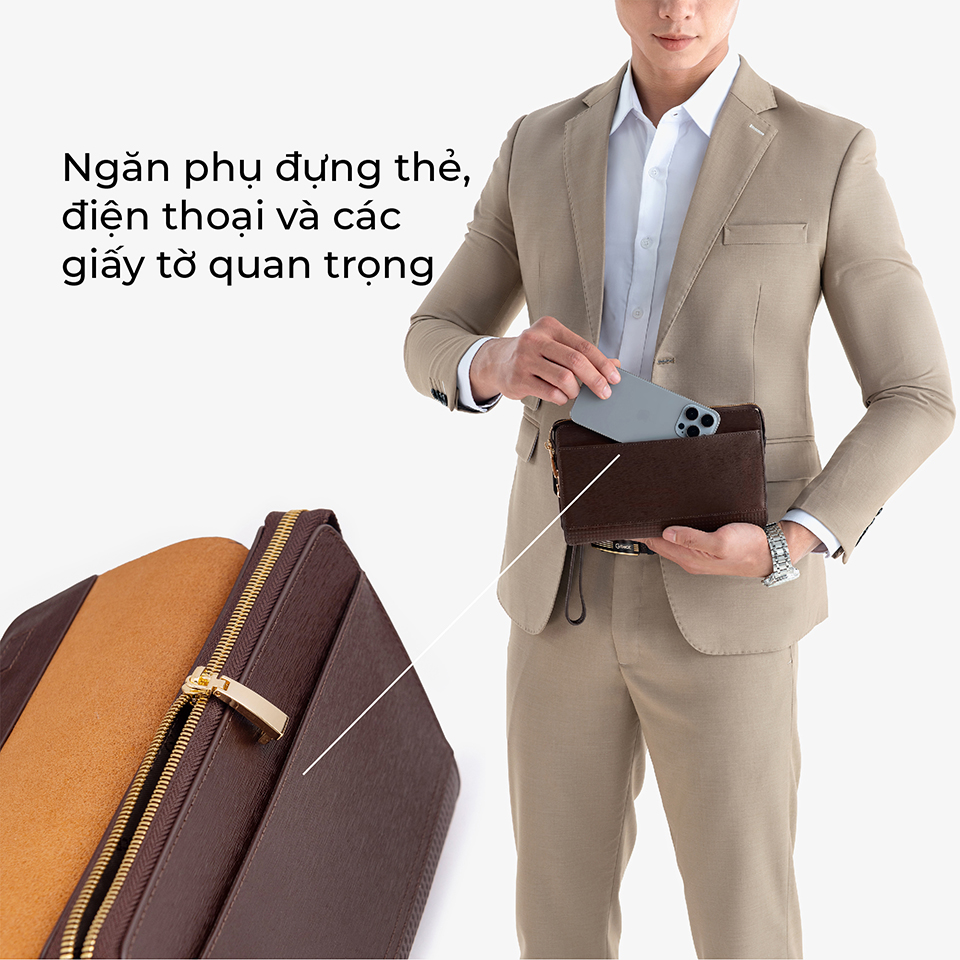 Ngăn phụ đựng thẻ, điện thoại và các giấy tờ quan trọng