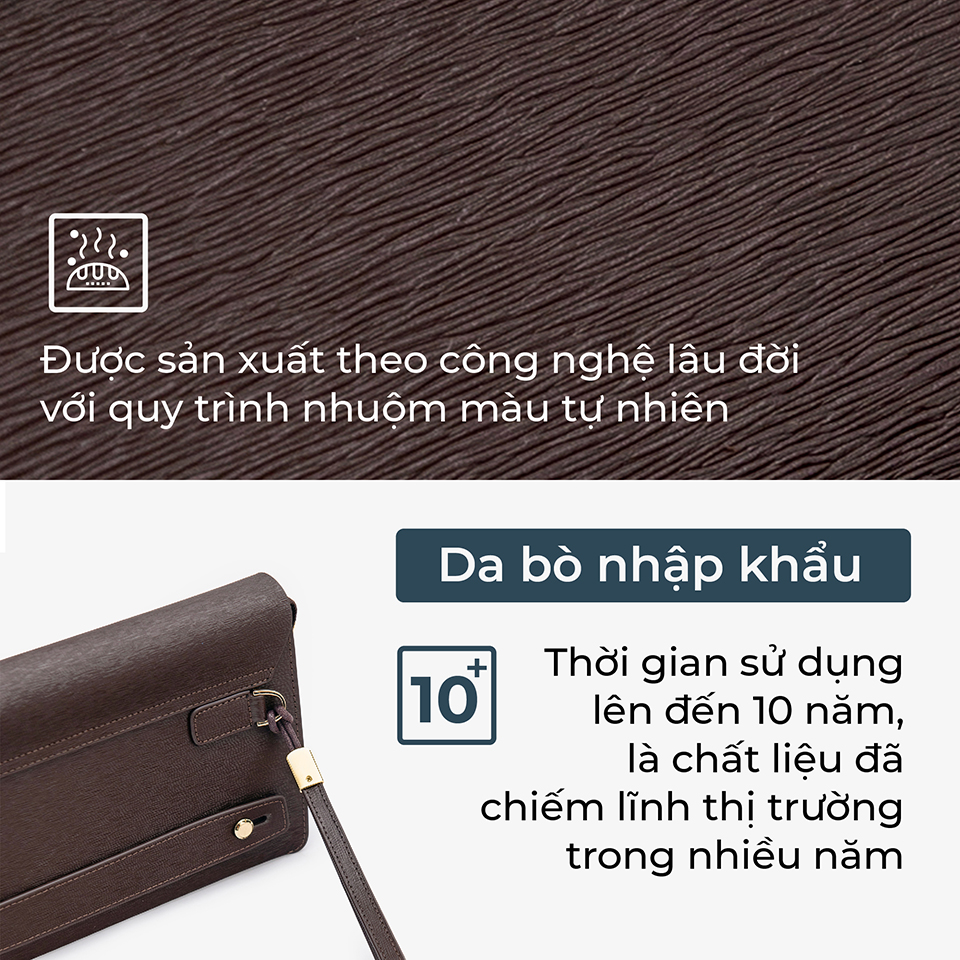 Được sản xuất theo công nghệ lâu đời với quy trình nhuộm màu tự nhiên

Da bò nhập khẩu

10+

Thời gian sử dụng lên đến 10 năm, là chất liệu đã chiếm lĩnh thị trường trong nhiều năm