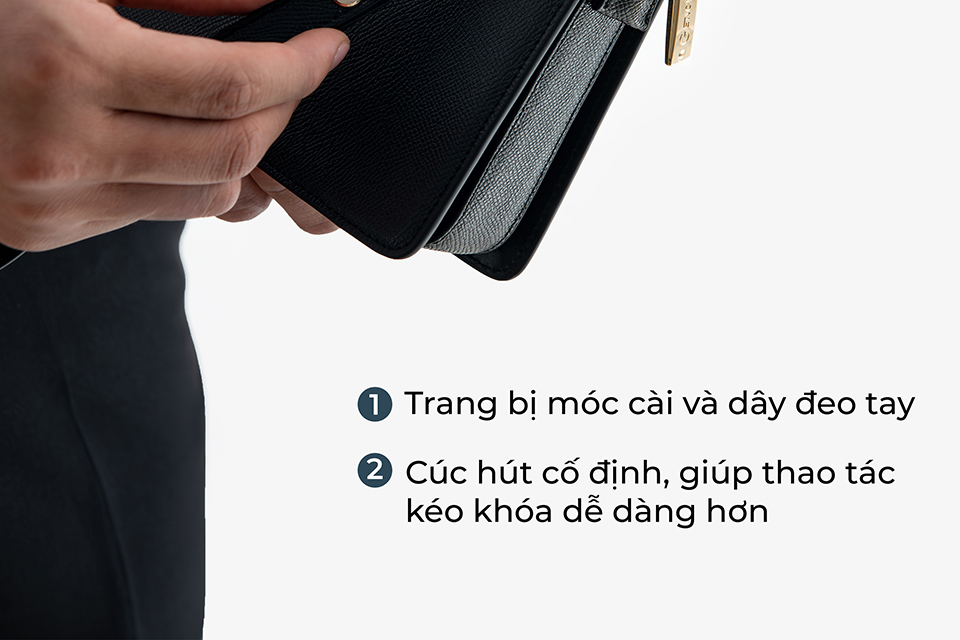 1 Trang bị móc cài và dây đeo tay

2 Cúc hút cố định, giúp thao tác kéo khóa dễ dàng hơn