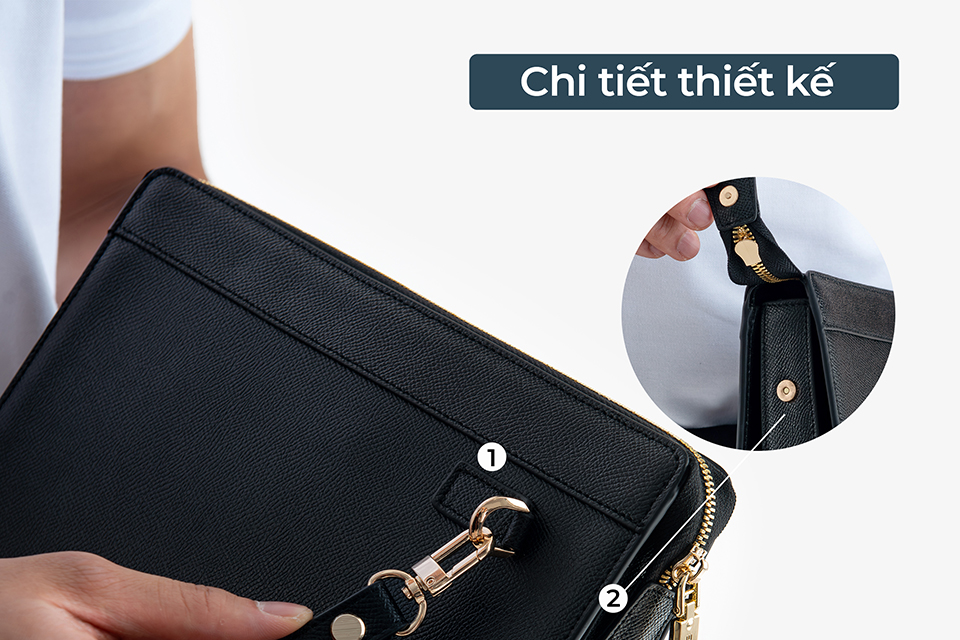 Chi tiết thiết kế

1

2