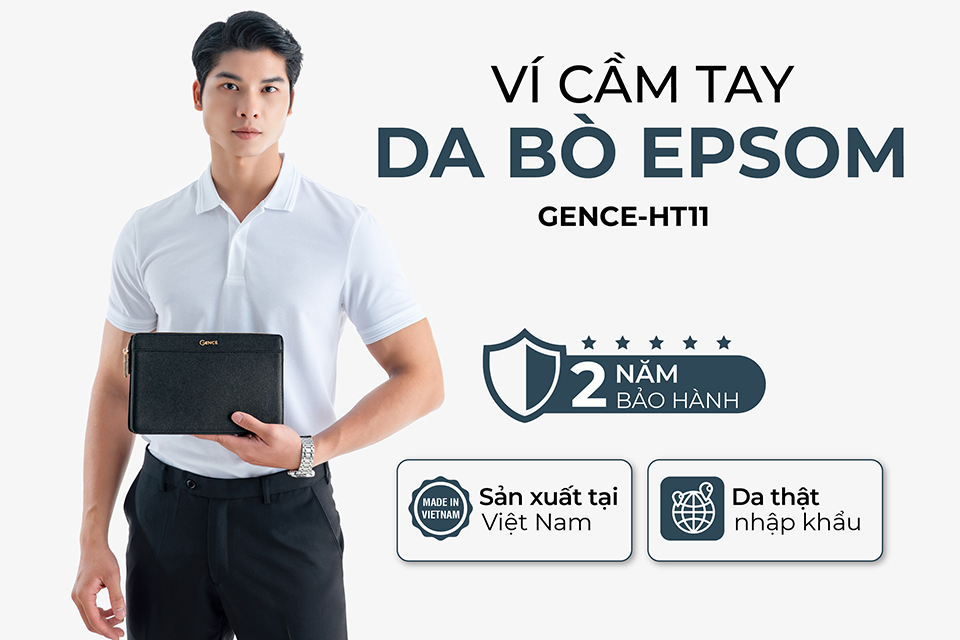 VÍ CẦM TAY
DA BÒ EPSOM
GENCE-HT11

GENCE

2 NĂM
BẢO HÀNH

MADE IN VIETNAM
Sản xuất tại
Việt Nam

Da thật
nhập khẩu