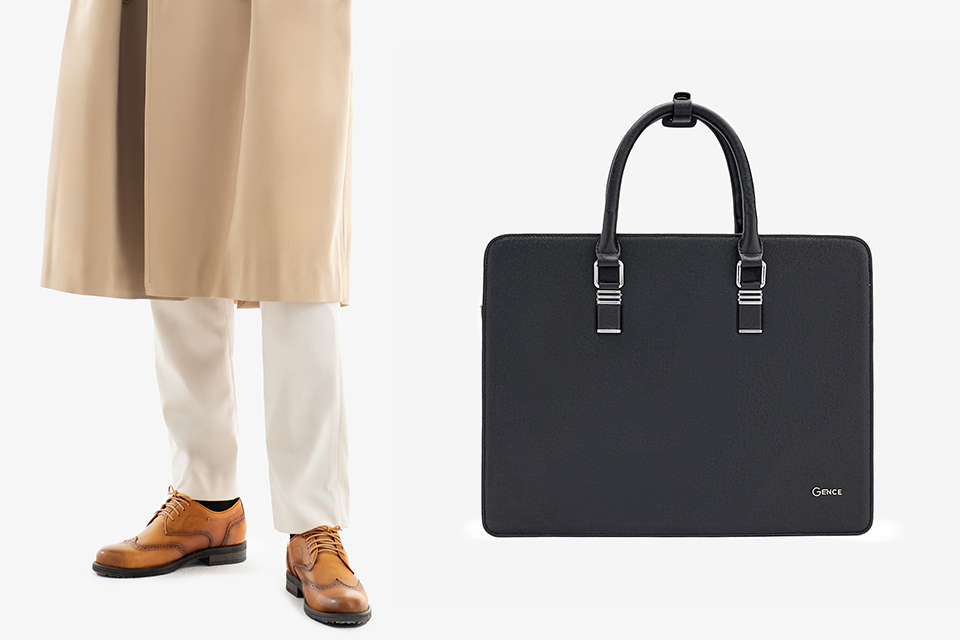 GENCE