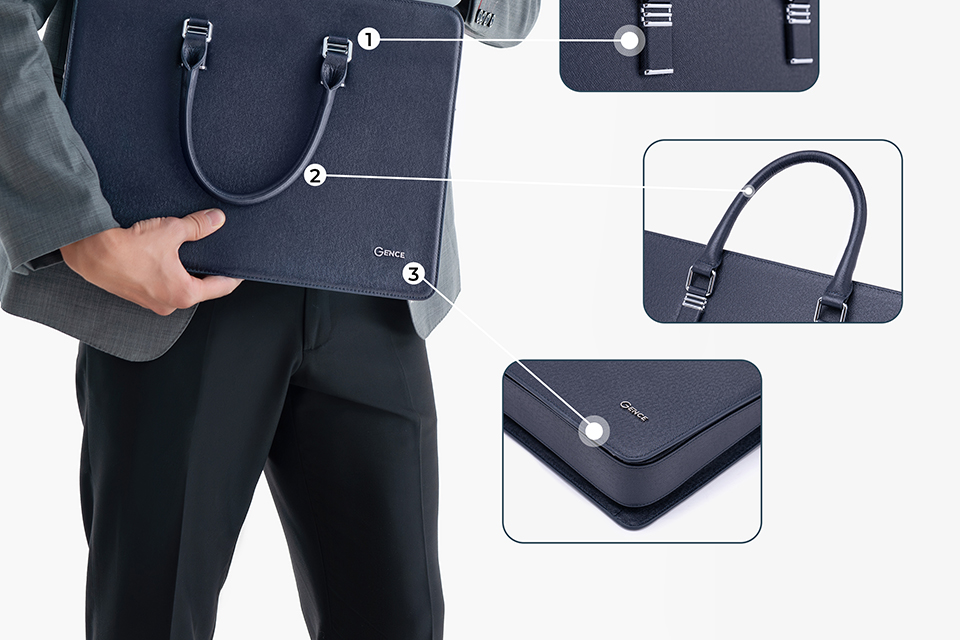 1

2

GENCE

3

GENCE