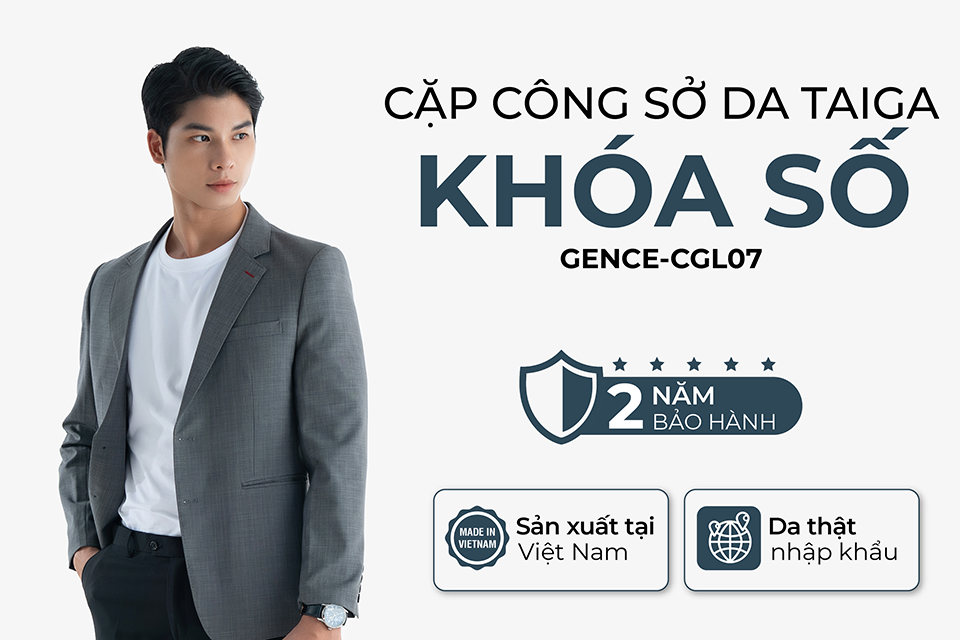 CẶP CÔNG SỞ DA TAIGA
KHÓA SỐ
GENCE-CGL07

2 NĂM BẢO HÀNH

MADE IN VIETNAM
Sản xuất tại Việt Nam

Da thật nhập khẩu